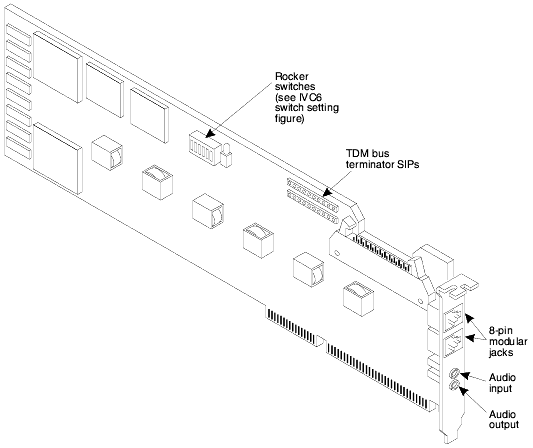 Rocker switches (see IVC6 switch setting figure)

TDM bus terminator SIPs

8-pin modular jacks

Audio input

Audio output