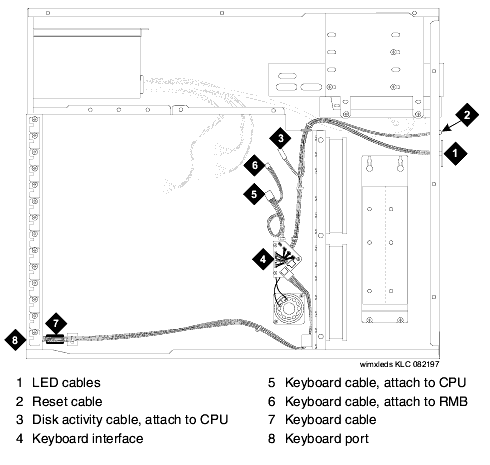 2
1
3
6
5
4
7
8

wimxleds KLC 082197

1 LED cables
2 Reset cable
3 Disk activity cable, attach to CPU
4 Keyboard interface

5 Keyboard cable, attach to CPU
6 Keyboard cable, attach to RMB
7 Keyboard cable
8 Keyboard port