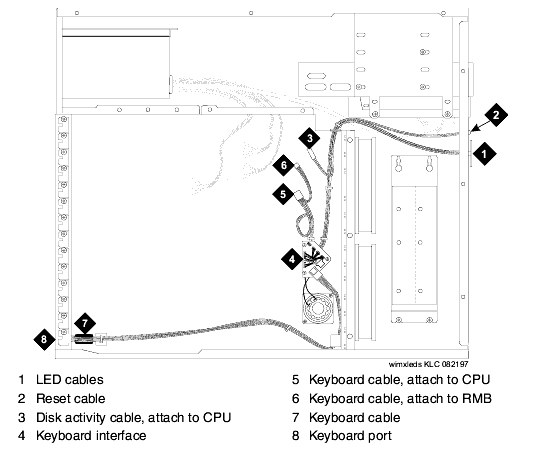 2
3
1
6
5
4
7
8
wimxleds KLC 082197

1 LED cables
2 Reset cable
3 Disk activity cable, attach to CPU
4 Keyboard interface

5 Keyboard cable, attach to CPU
6 Keyboard cable, attach to RMB
7 Keyboard cable
8 Keyboard port