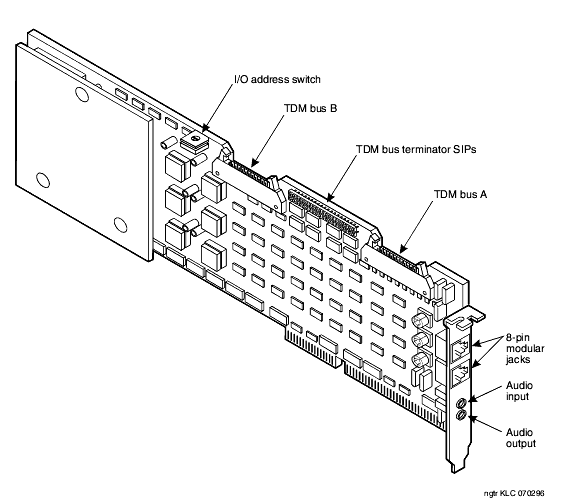 I/O address switch

TDM bus B

TDM bus terminator SIPs

TDM bus A

8-pin modular jacks

Audio input

Audio output

ngtr KLC 070296