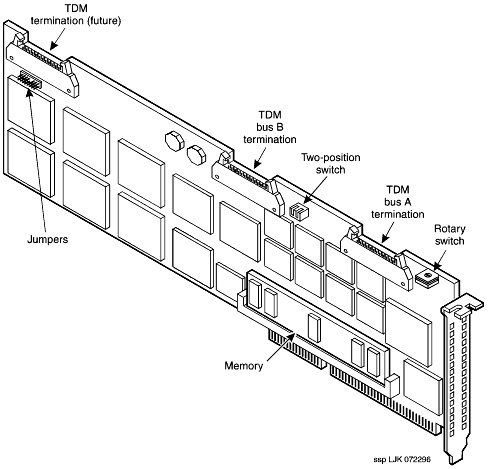 TDM termination (future)

TDM bus B termination

Two-position switch

TDM bus A termination

Rotary switch

Jumpers

Memory

ssp LJK 072296