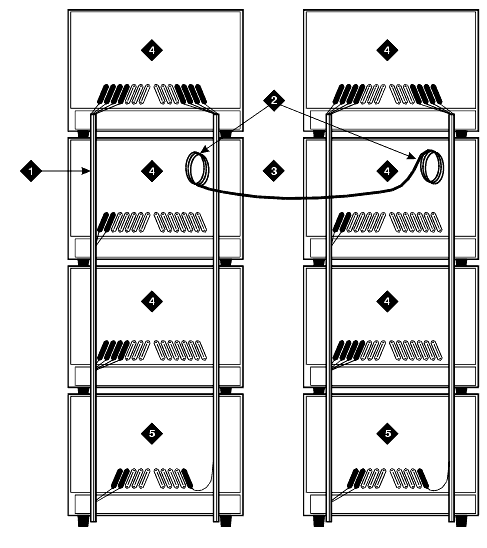 4
4
2
1
4
3
4
4
4
5
5