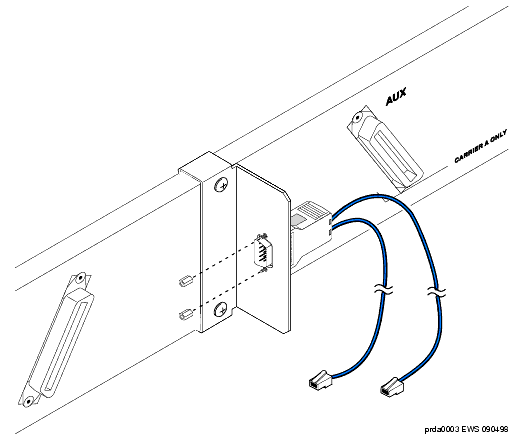 AUX

CARRIER A ONLY

prda0003 EWS 090498