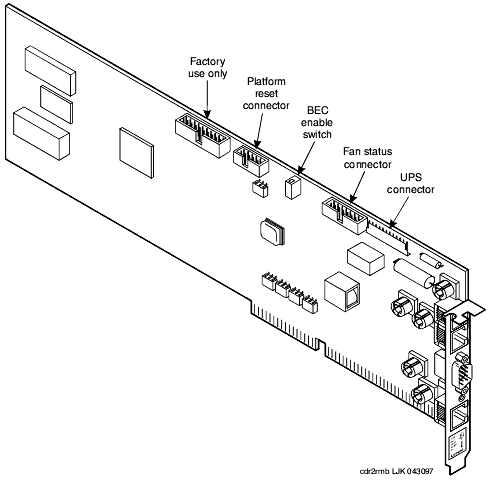 Factory use only

Platform reset connector

BEC enable switch

Fan status connector

UPS connector

cdr2rmb LJK 043097