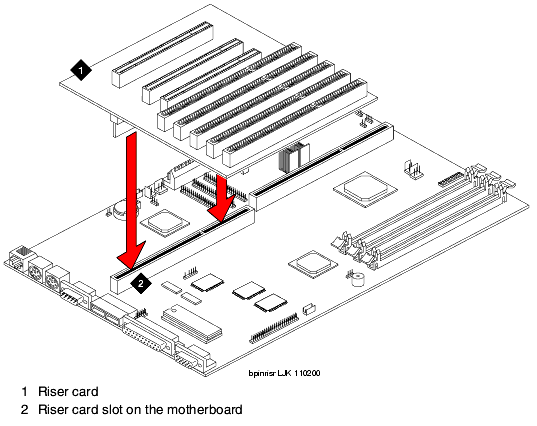 1

2

bpinrisr LJK 110200

1 Riser card
2 Riser card slot on the motherboard