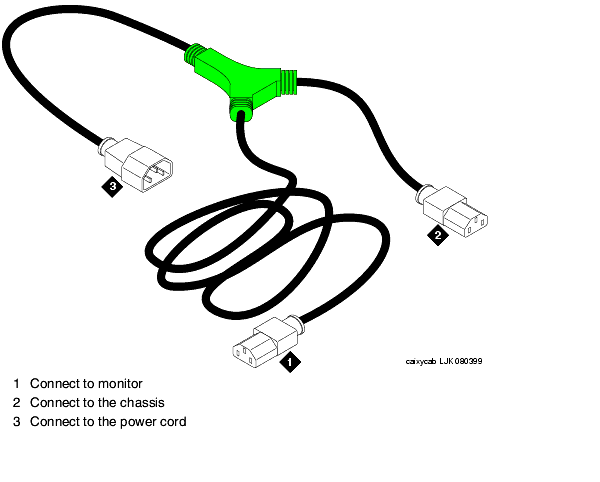 3

2

1

caixycab LJK 080399

1 Connect to monitor
2 Connect to the chassis
3 Connect to the power cord