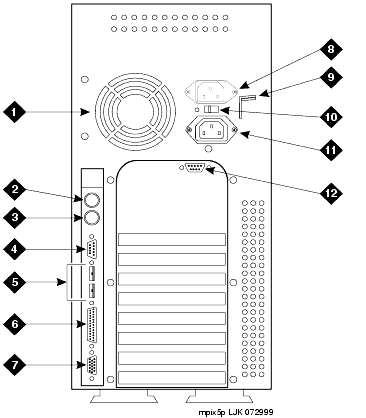 1
2
3
4
5
6
7
8
9
10
11
12

mpix5p LJK 072999