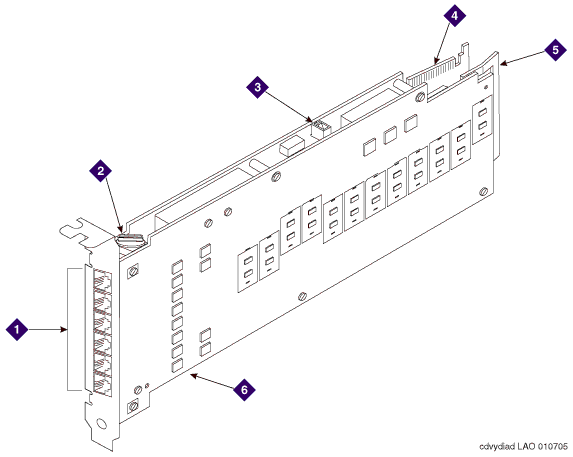 4
5
3
2
1
6
cdvydiad LAO 010705