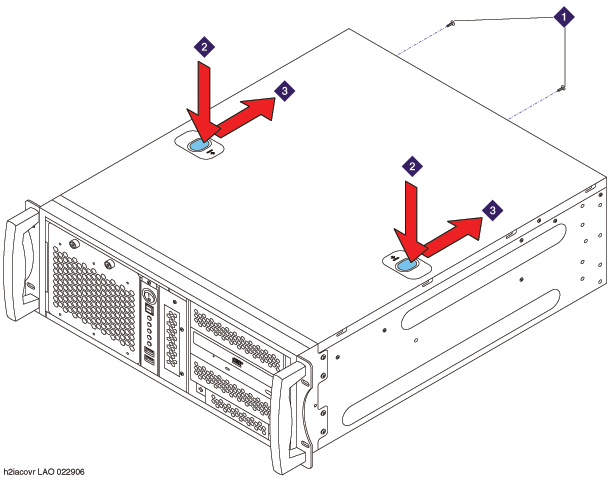 1
2
3
2
3
h2iacovr LAO 022906