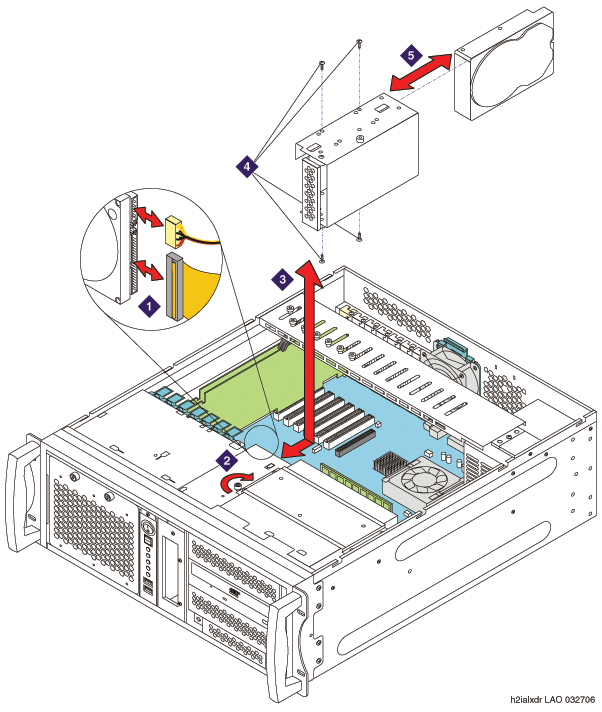 5

4

1

3

2

h2ialxdr LAO 032706