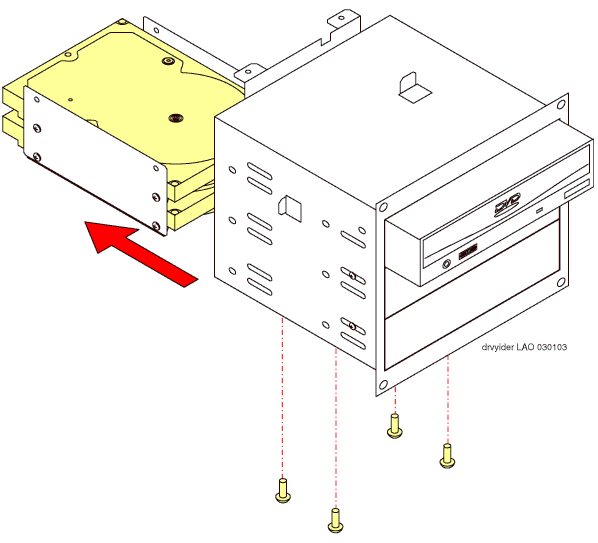 DVD

drvyider LAO 030103