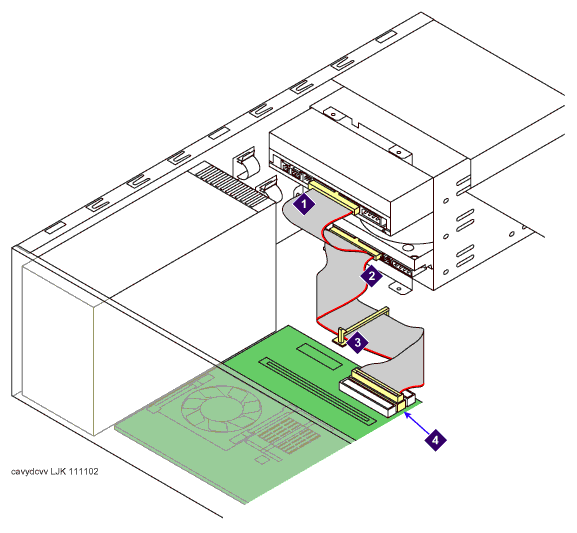 1
2
3
4
cavydcvv LJK 111102