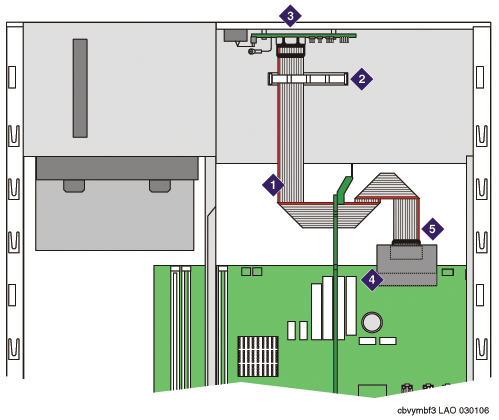 3

2

1

5

4

cbvymbf3 LAO 030106