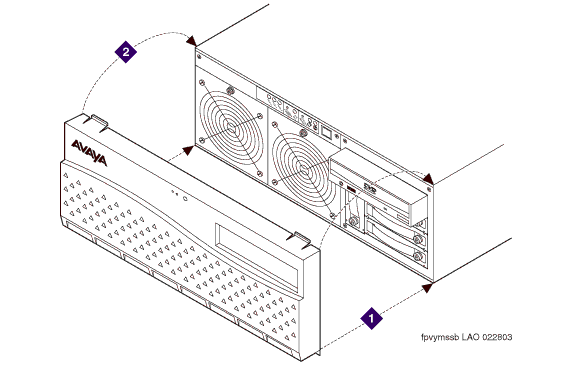 2

AVAYA

1

fpvymssb LAO 022803