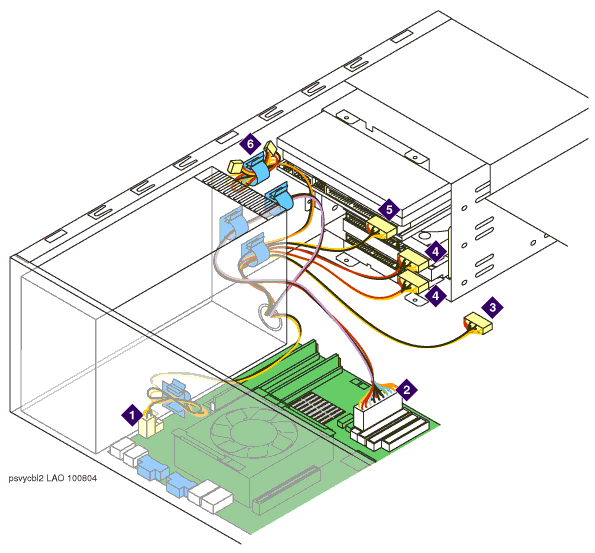 6
5
4
4
3
2
1
psvycbl2 LAO 100804