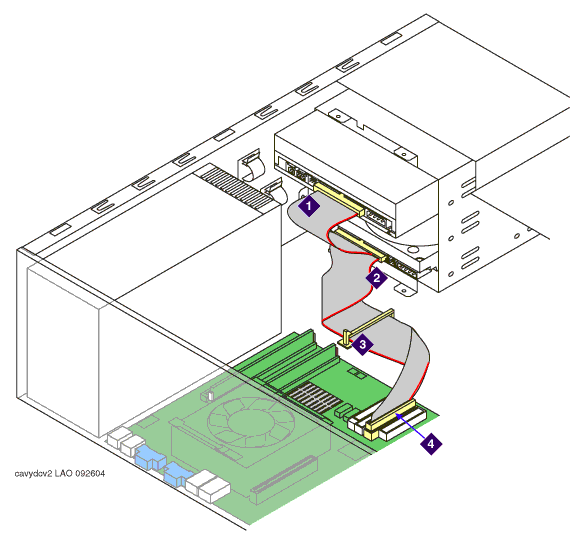 1
2
3
4
cavydcv2 LAO 092604