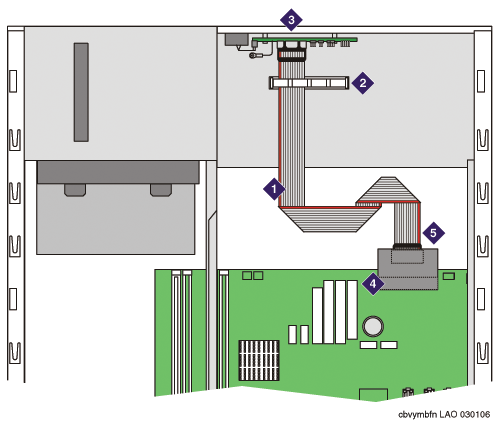 3
2
1
5
4
cbvymbfn LAO 030106