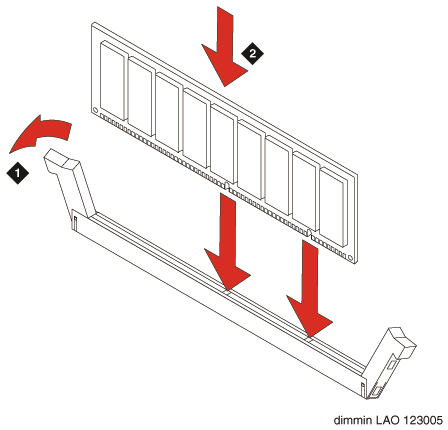 2

1

dimmin LAO 123005