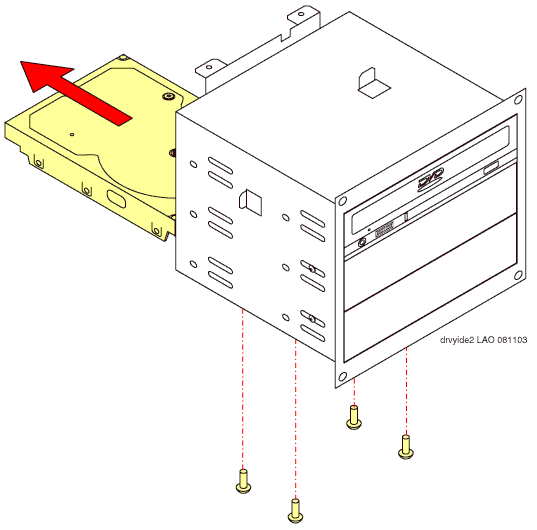 DVD

drvyide2 LAO 081103