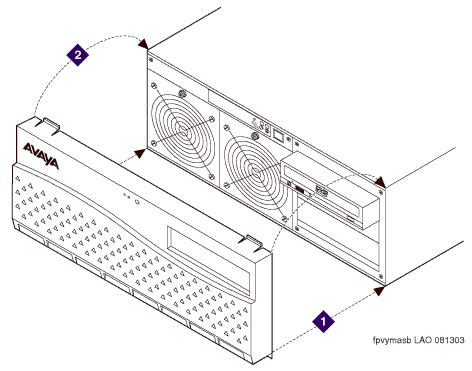 2

AVAYA

1

fpvymasb LAO 081303