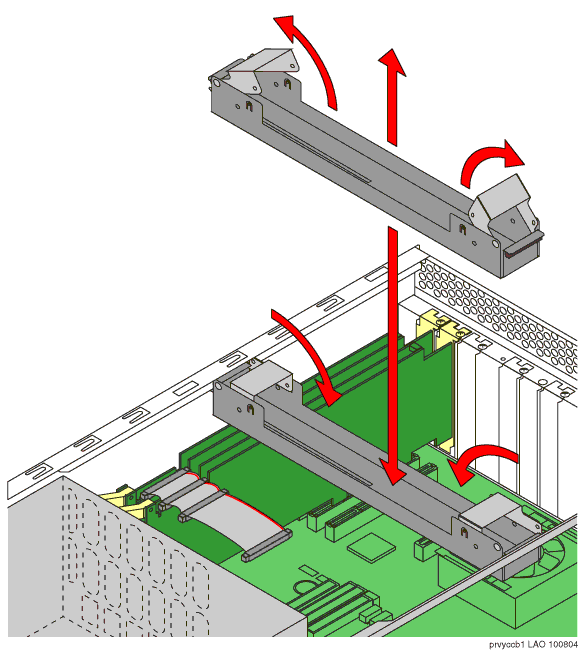 prvyccb1 LAO 100804