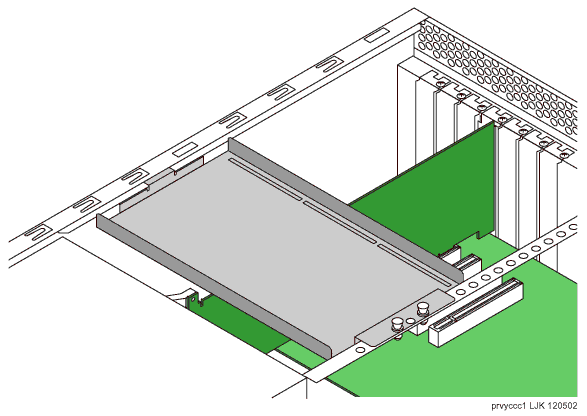 prvyccc1 LJK 120502