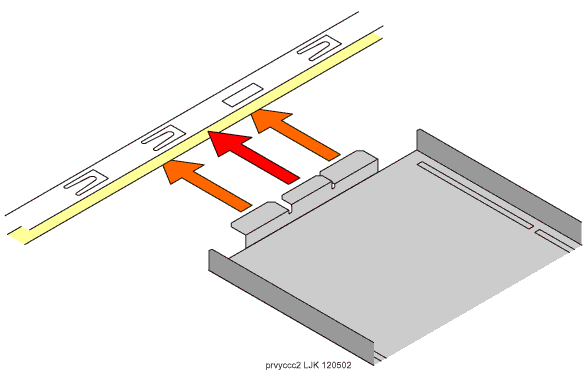 prvyccc2 LJK 120502