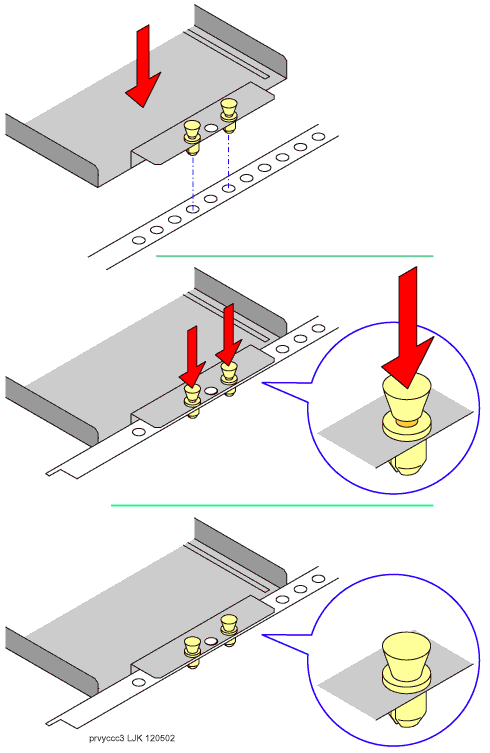 prvyccc3 LJK 120502