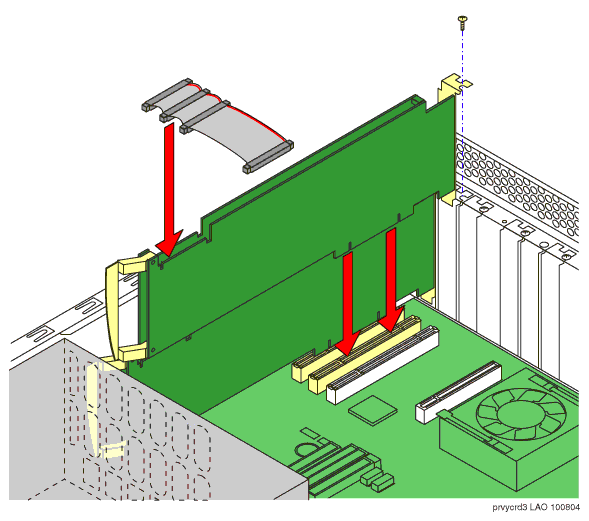 prvycrd3 LAO 100804