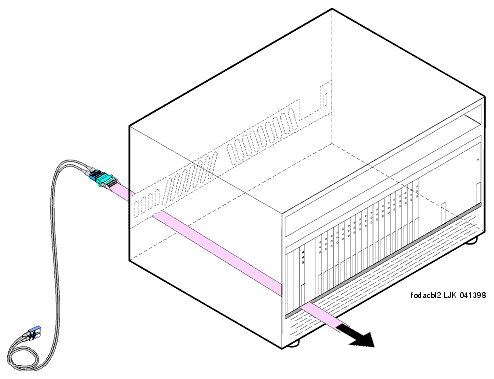 fodacbl2 LJK 041398