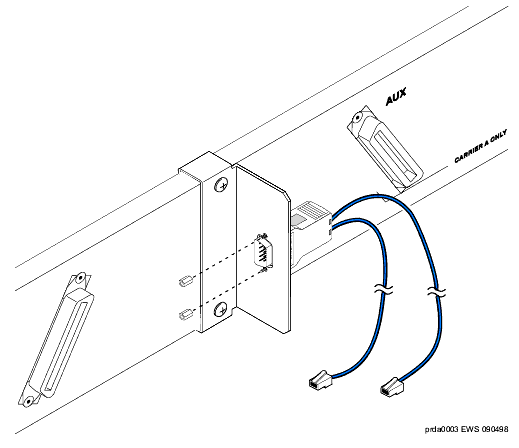 AUX

CARRIER A ONLY

prda0003 EWS 090498