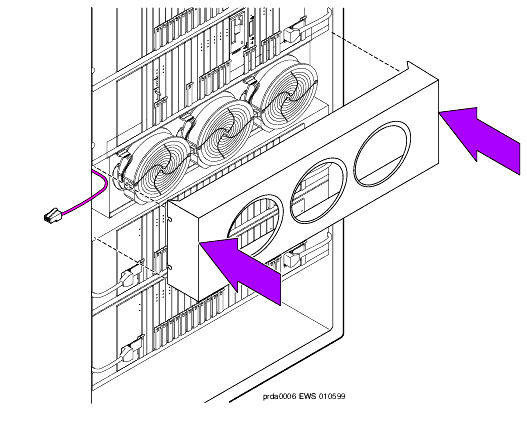 prda0006 EWS 010599