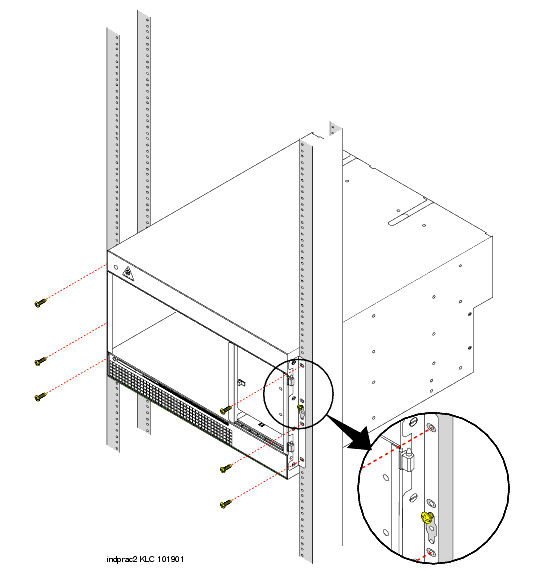 indprac2 KLC 101901